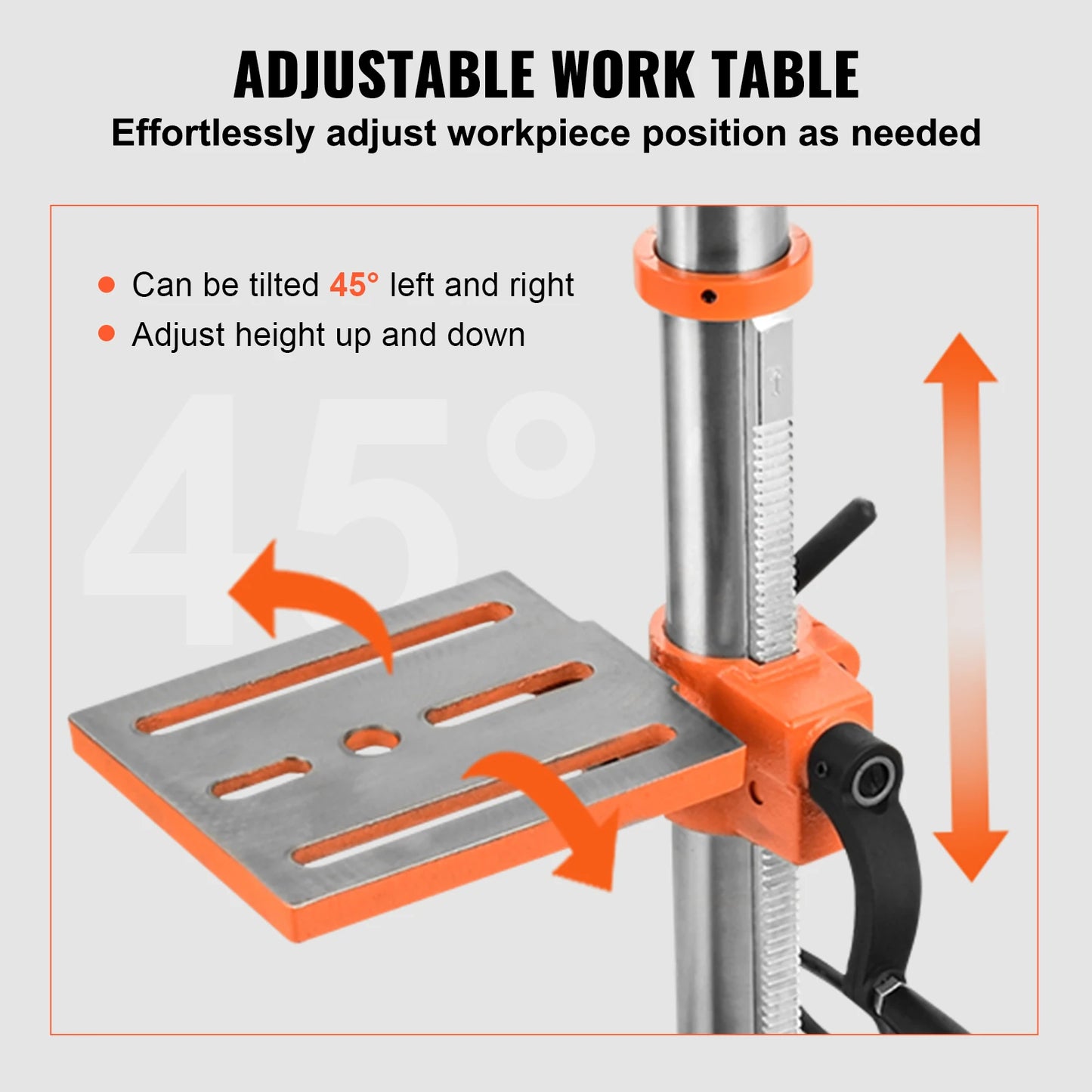 ADJUSTABLE WORK TABLE
Effortlessly adjust workpiece position as needed

Can be tilted 45° left and right
Adjust height up and down

45°