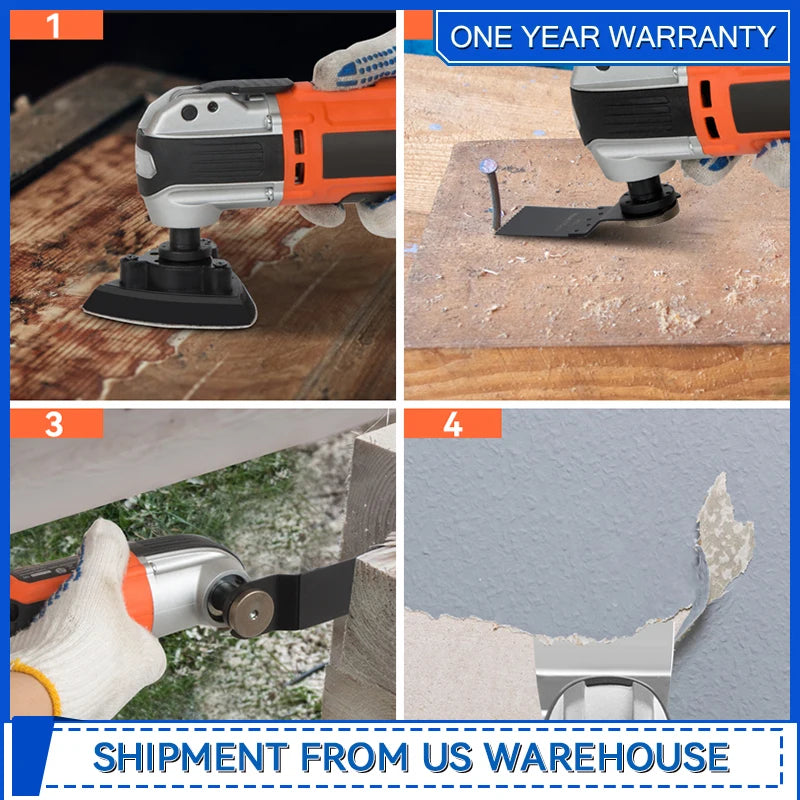 1

ONE YEAR WARRANTY

3

4

SHIPMENT FROM US WAREHOUSE